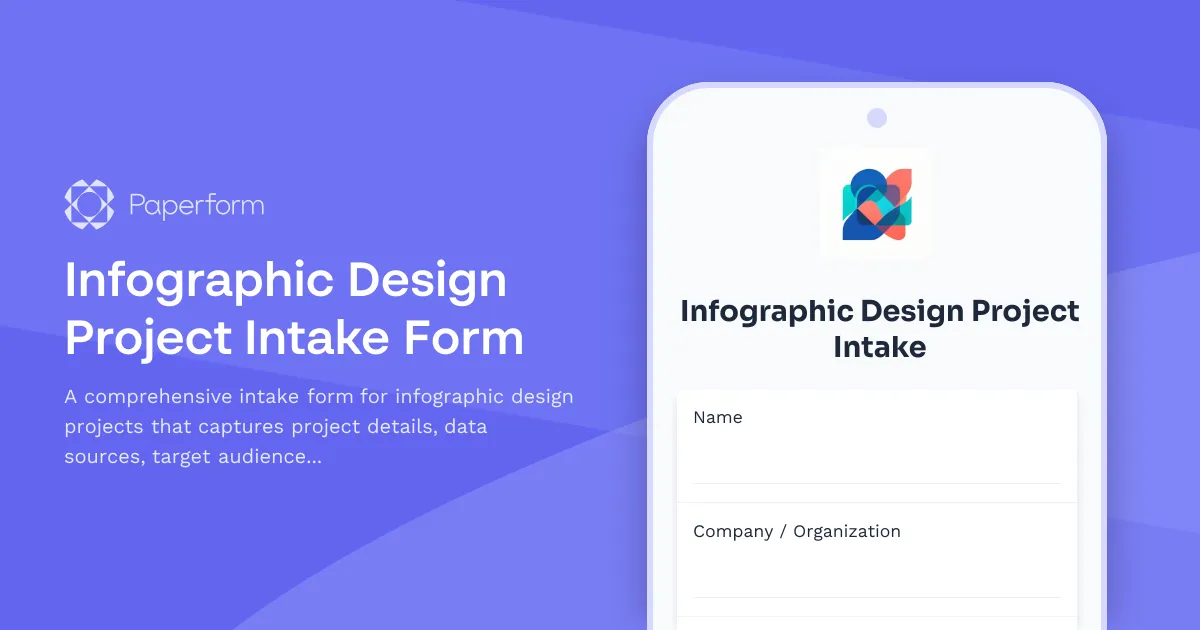 Paperform

Infographic Design Project Intake Form

A comprehensive intake form for infographic design projects that captures project details, data sources, target audience...

Infographic Design Project Intake

Name

Company / Organization